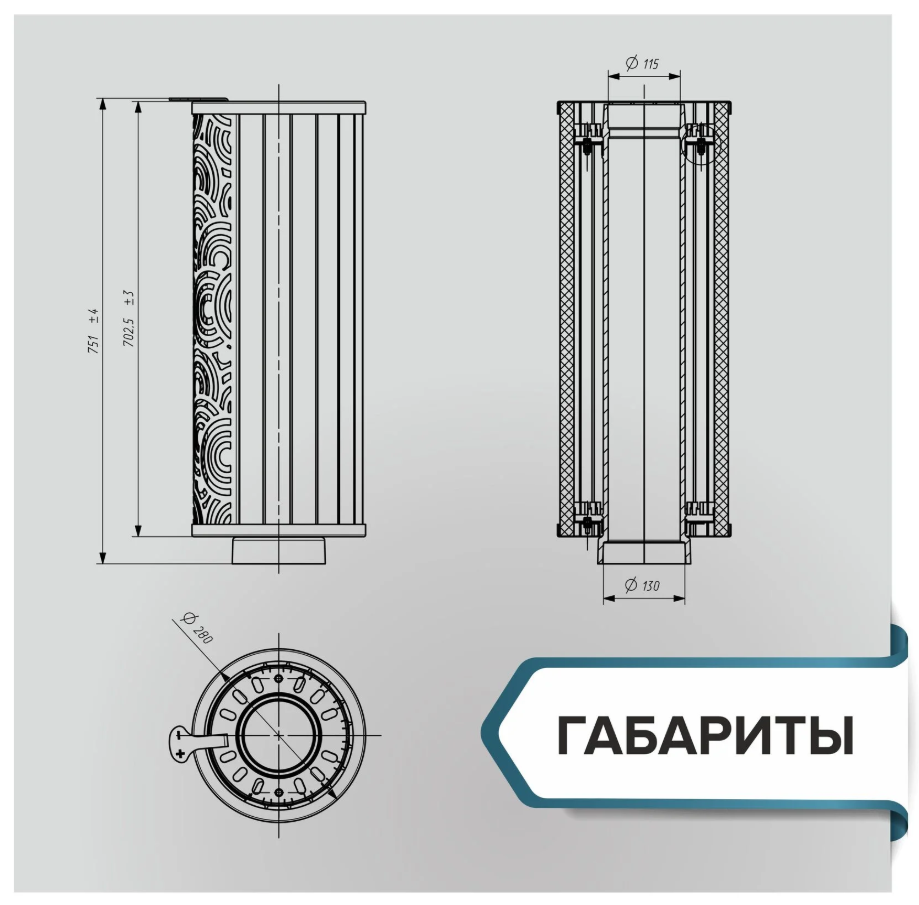 751 ±4

702,5 ±3

Ø 115

Ø 130

Ø 280

ГАБАРИТЫ