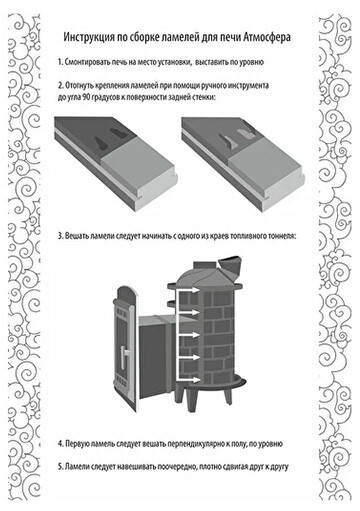 Инструкция по сборке ламелей для печи Атмосфера

1. Смонтировать печь на место установки, выставить по уровню

2. Отогнуть крепления ламелей при помощи ручного инструмента до угла 90 градусов к поверхности задней стенки:

3. Вешать ламели следует начинать с одного из краев топливного тоннеля:

4. Первую ламель следует вешать перпендикулярно к полу, по уровню

5. Ламели следует навешивать поочередно, плотно сдвигая друг к другу